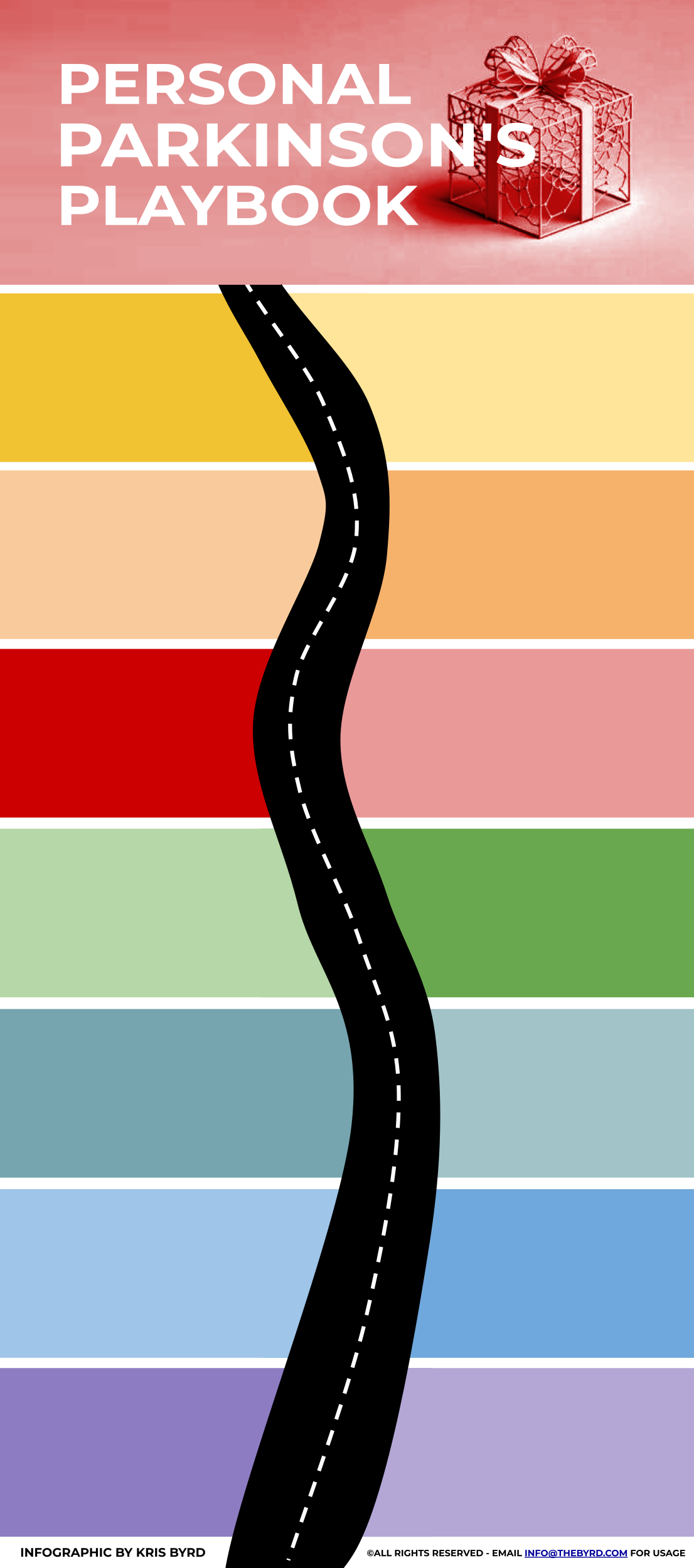 PERSONAL PARKINSON'S PLAYBOOK

INFOGRAPHIC BY KRIS BYRD

©ALL RIGHTS RESERVED - EMAIL INFO@THEBYRD.COM FOR USAGE