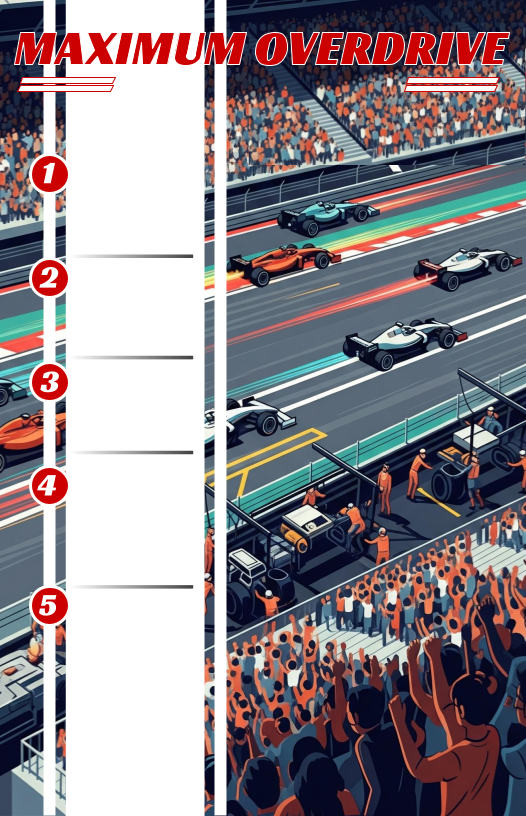 MAXIMUM OVERDRIVE

1

2

3

4

5