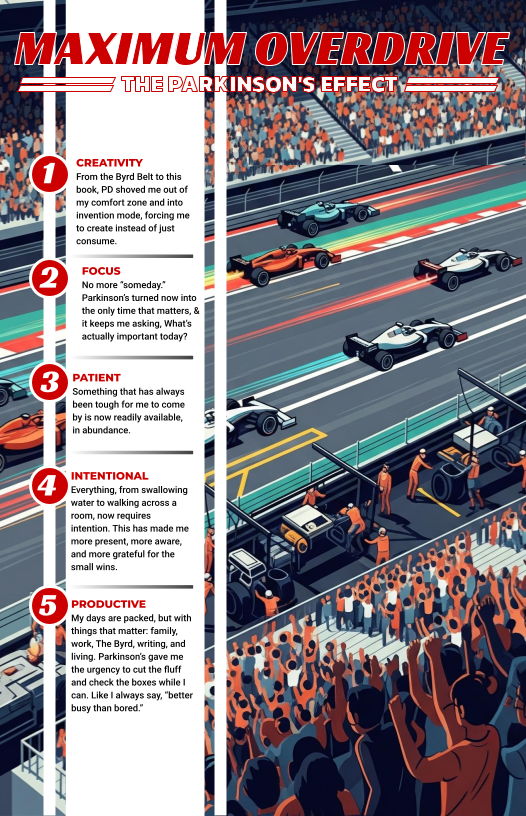 MAXIMUM OVERDRIVE
THE PARKINSON'S EFFECT

1
CREATIVITY
From the Byrd Belt to this book, PD shoved me out of my comfort zone and into invention mode, forcing me to create instead of just consume.

2
FOCUS
No more "someday." Parkinson's turned now into the only time that matters, & it keeps me asking, What's actually important today?

3
PATIENT
Something that has always been tough for me to come by is now readily available, in abundance.

4
INTENTIONAL
Everything, from swallowing water to walking across a room, now requires intention. This has made me more present, more aware, and more grateful for the small wins.

5
PRODUCTIVE
My days are packed, but with things that matter: family, work, The Byrd, writing, and living. Parkinson's gave me the urgency to cut the fluff and check the boxes while I can. Like I always say, "better busy than bored."